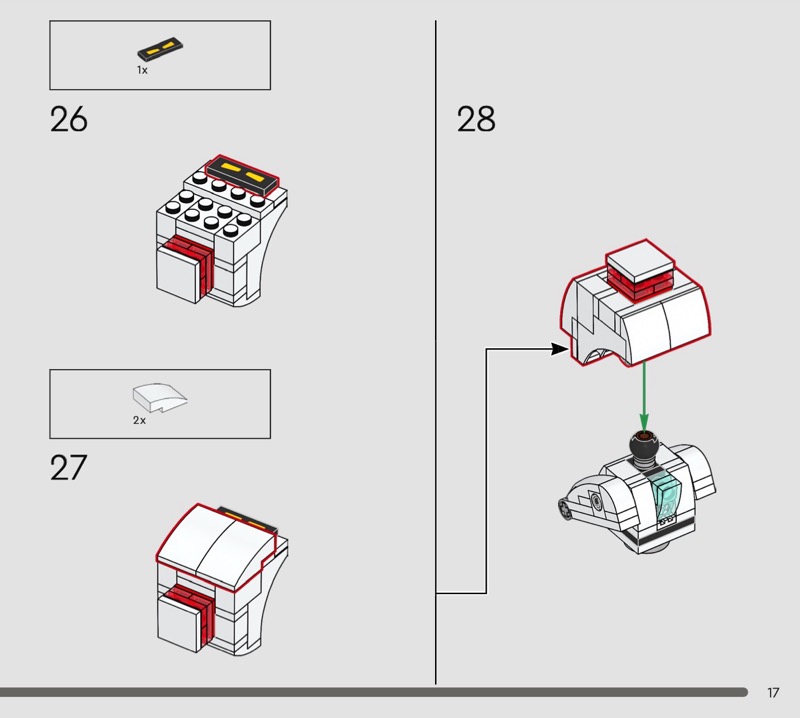 1x

26

2x

27

28

17