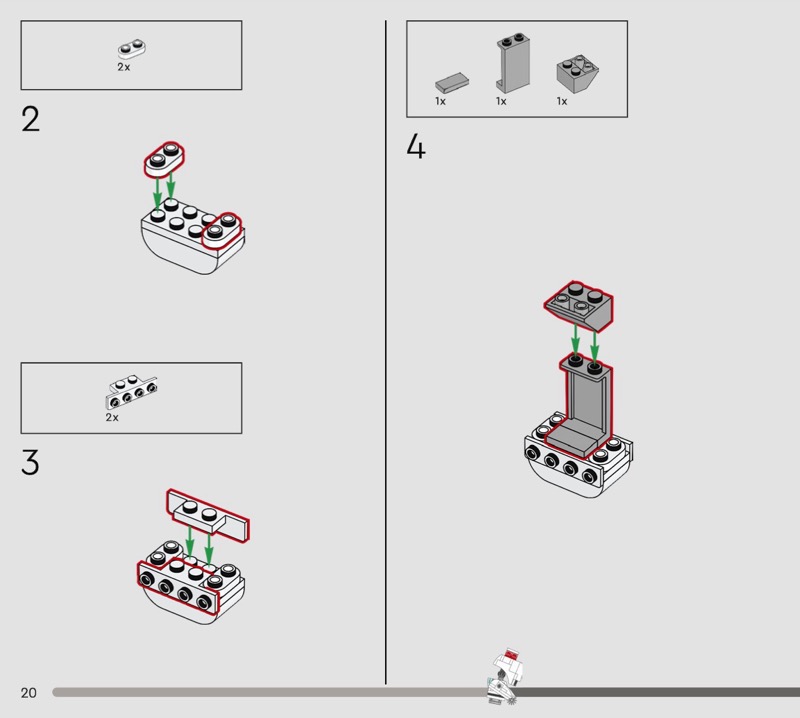 2x

2

2x

3

1x 1x 1x

4

20