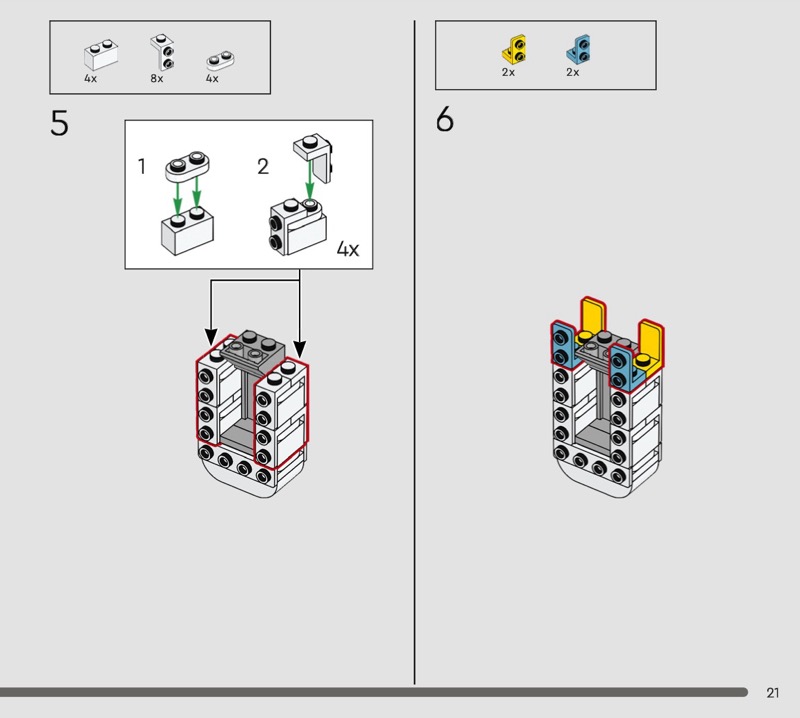 4x 8x 4x

5

1 2

4x

2x 2x

6

21