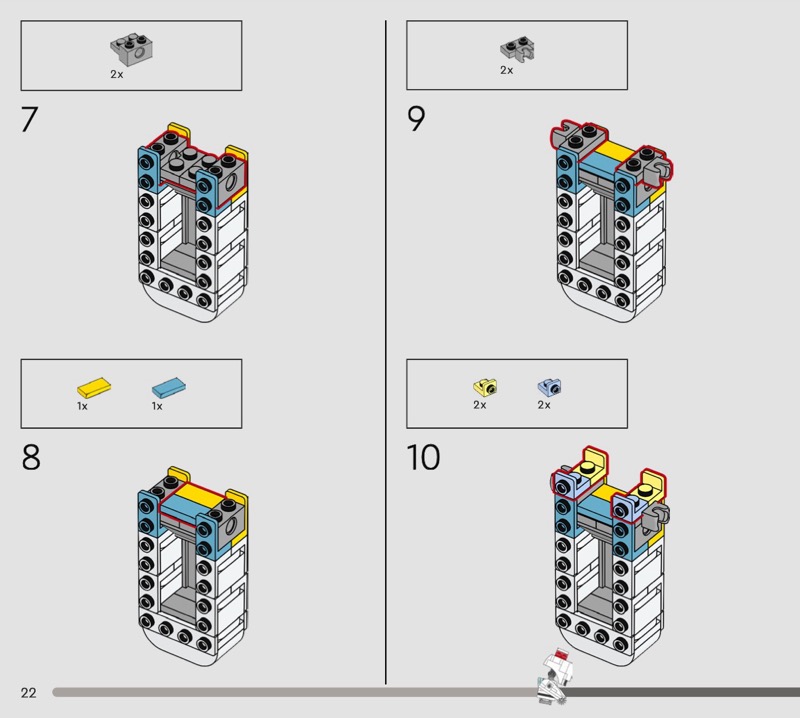 2x

7

1x

1x

8

2x

9

2x

2x

10

22