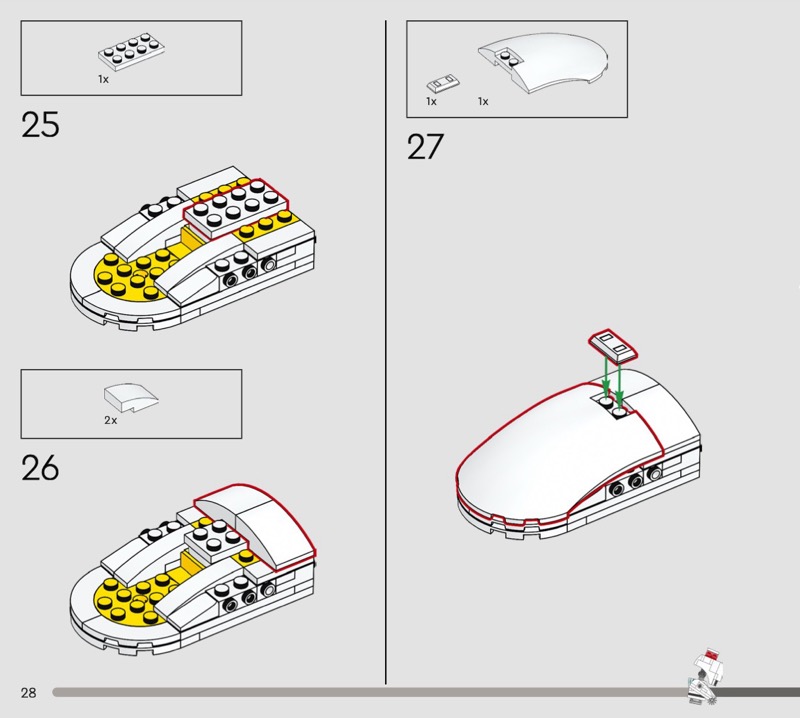 1x

25

2x

26

1x 1x

27

28