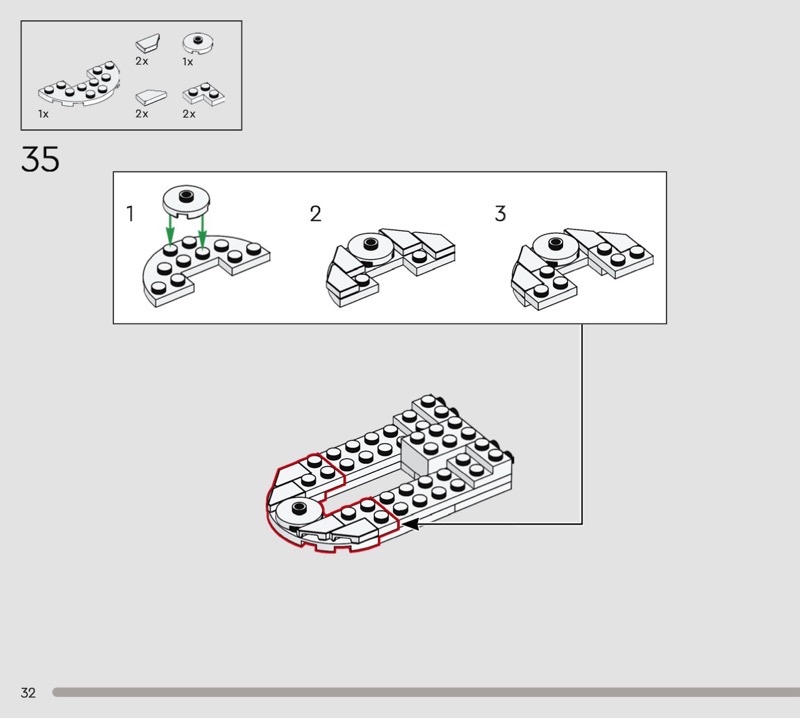 2x 1x
1x 2x 2x

35

1

2

3

32