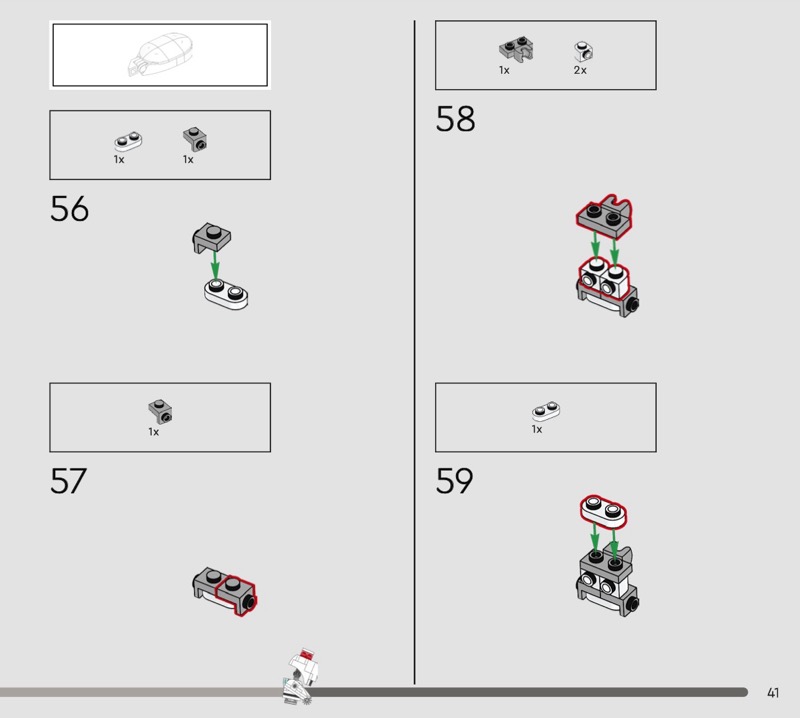 1x 1x

56

1x

57

1x 2x

58

1x

59

41