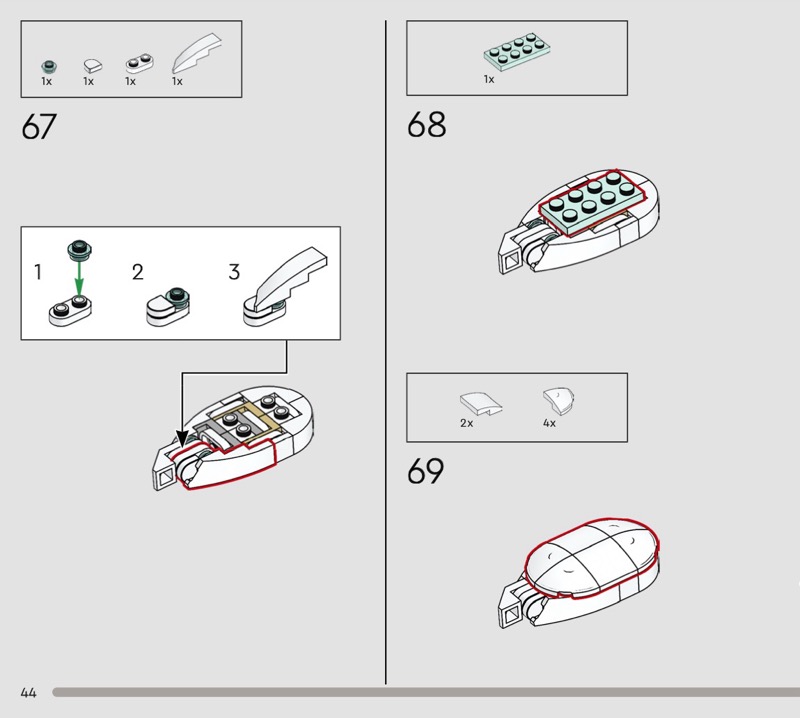 1x 1x 1x 1x

67

1 2 3

1x

68

2x 4x

69

44