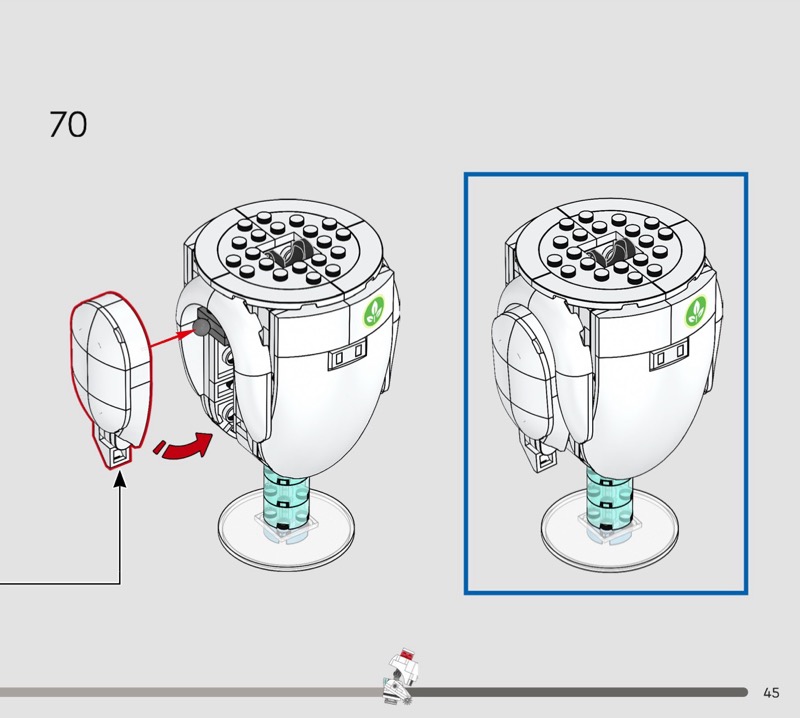 70

45