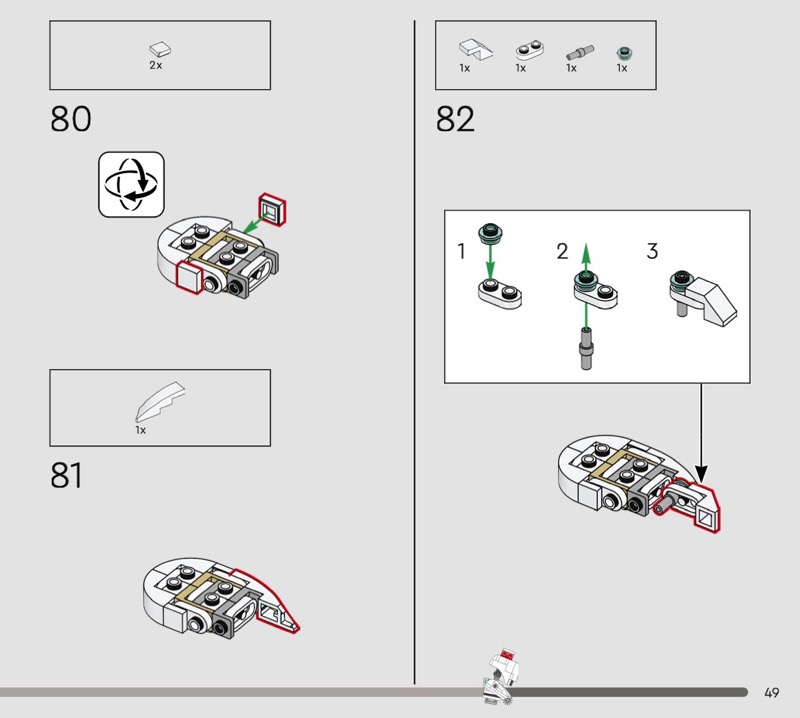 2x

80

1x

81

1x 1x 1x 1x

82

1

2

3

49