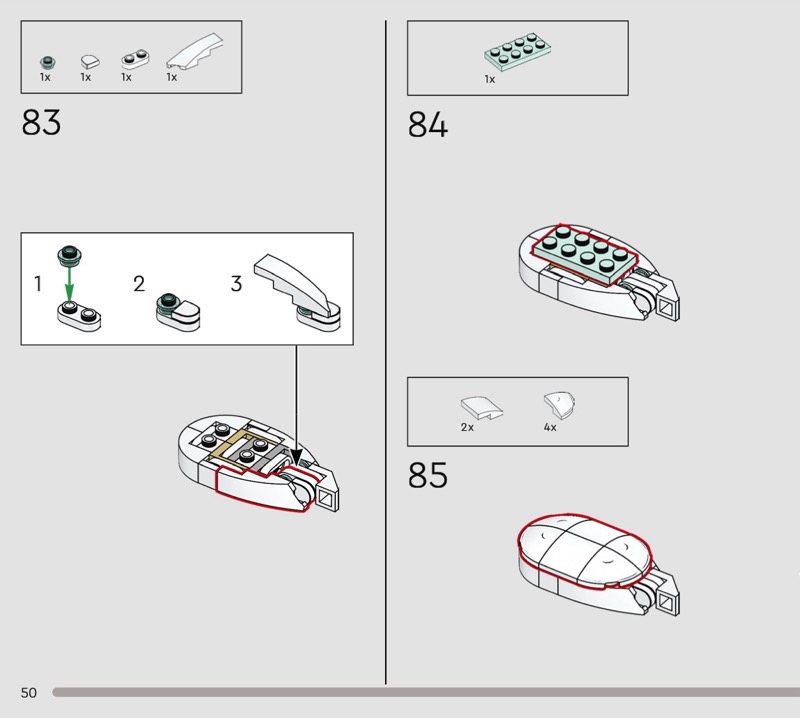 1x 1x 1x 1x

83

1 2 3

1x

84

2x 4x

85

50