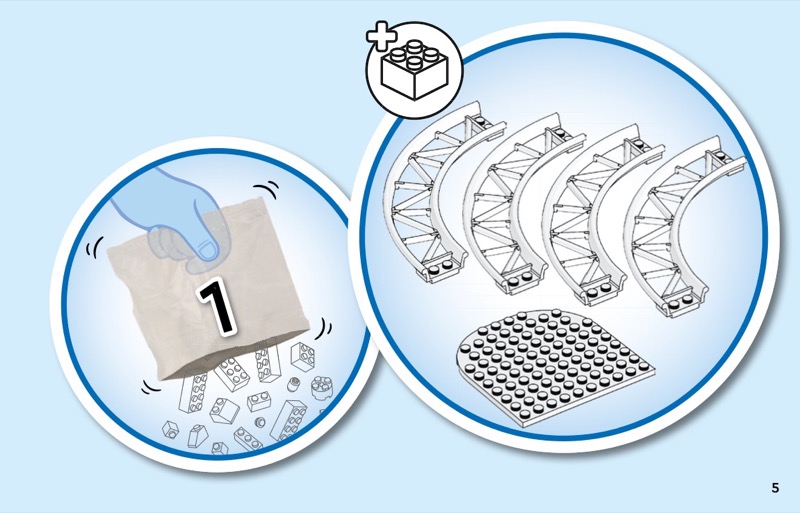 1

5