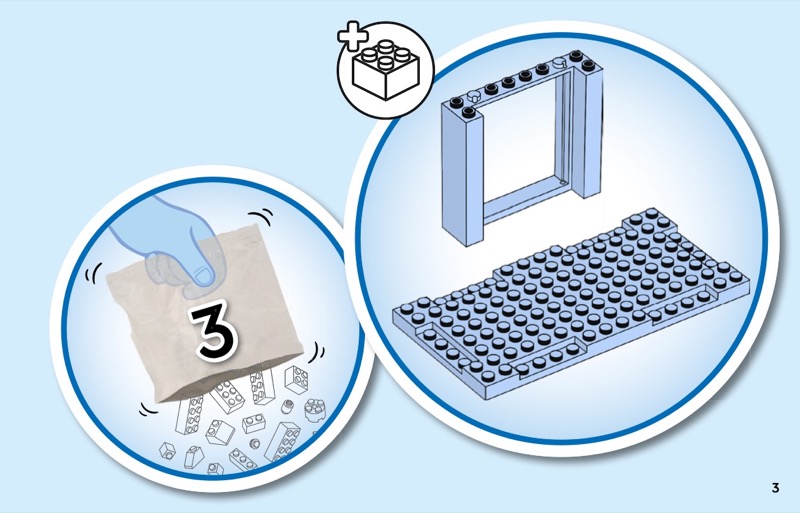 3

3