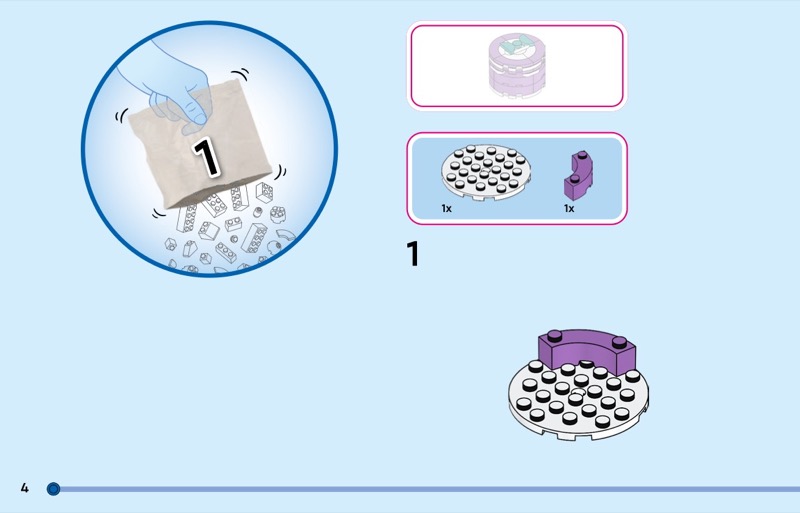 1

1x

1x

1

4