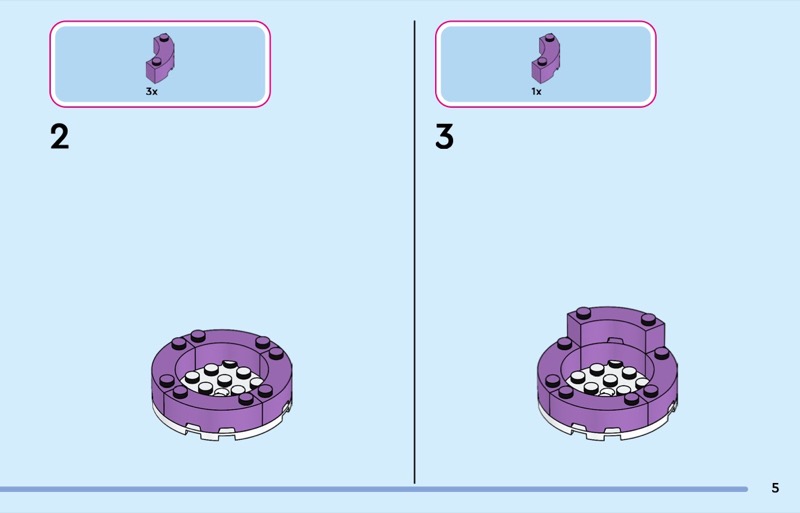 3x

2

1x

3

5