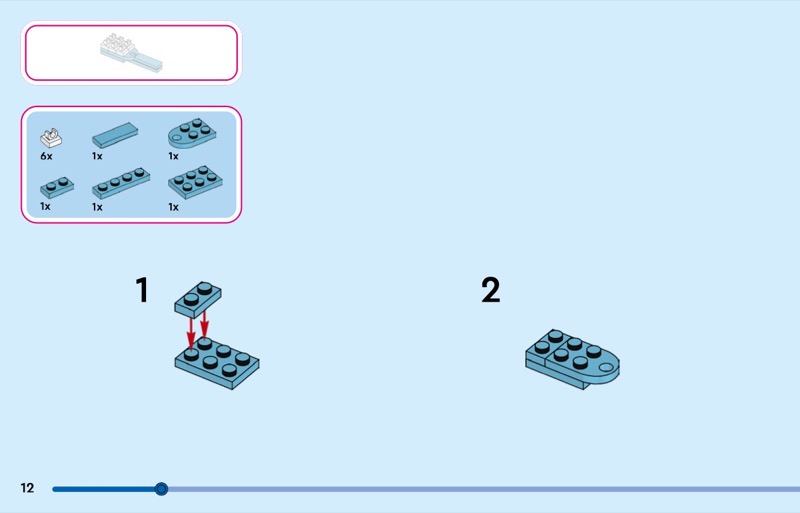 6x 1x 1x
1x 1x 1x

1

2

12