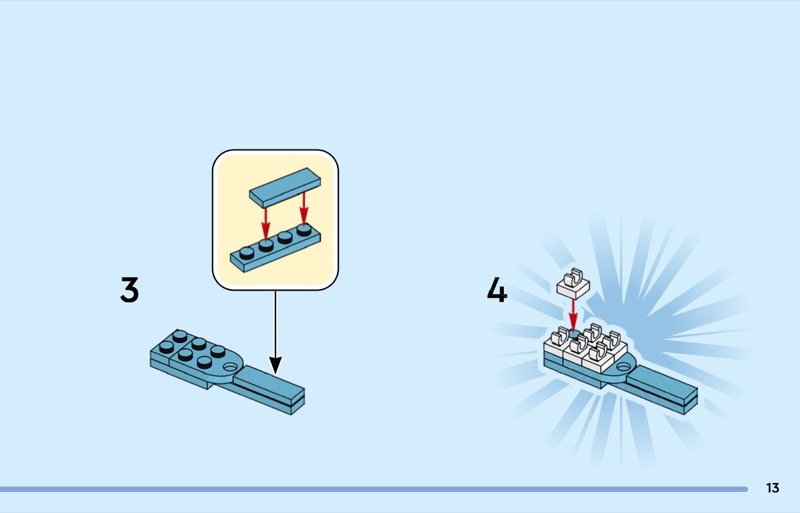 3

4

13