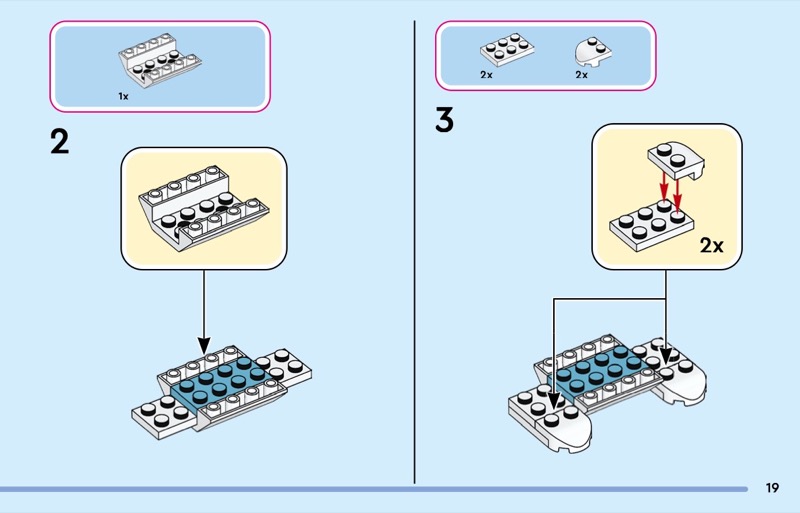 1x

2

2x

2x

3

2x

19