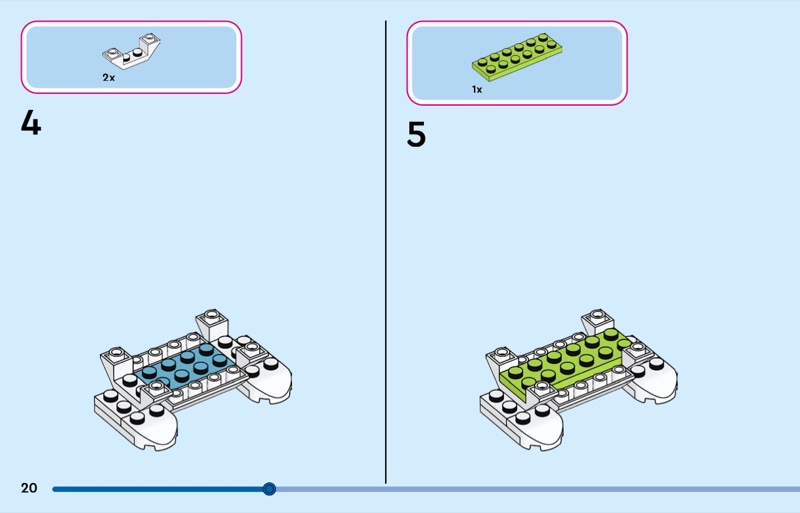 2x

4

1x

5

20