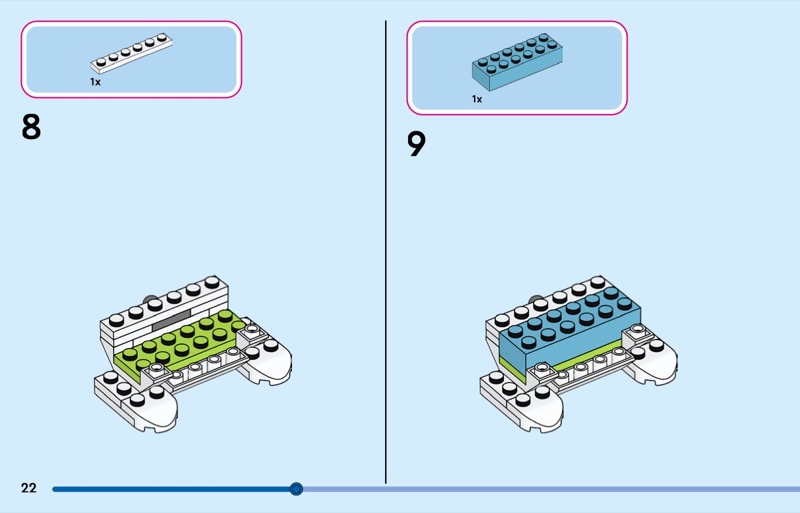 1x

8

1x

9

22