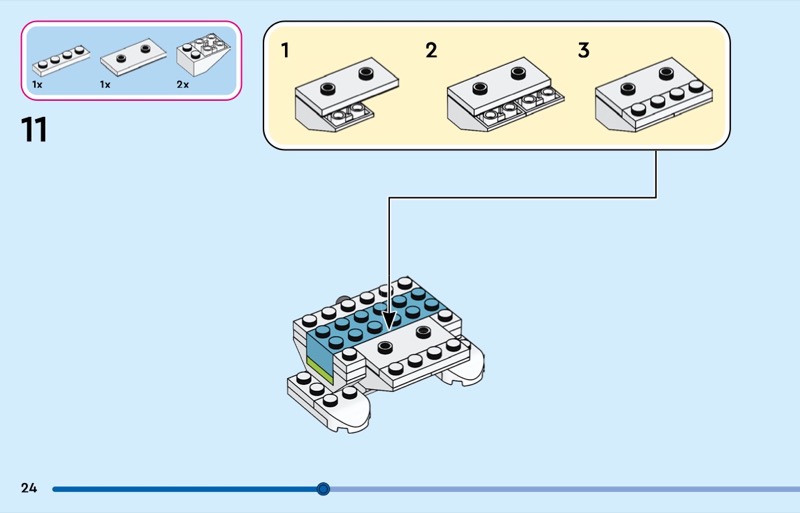 1x 1x 2x

11

1 2 3

24