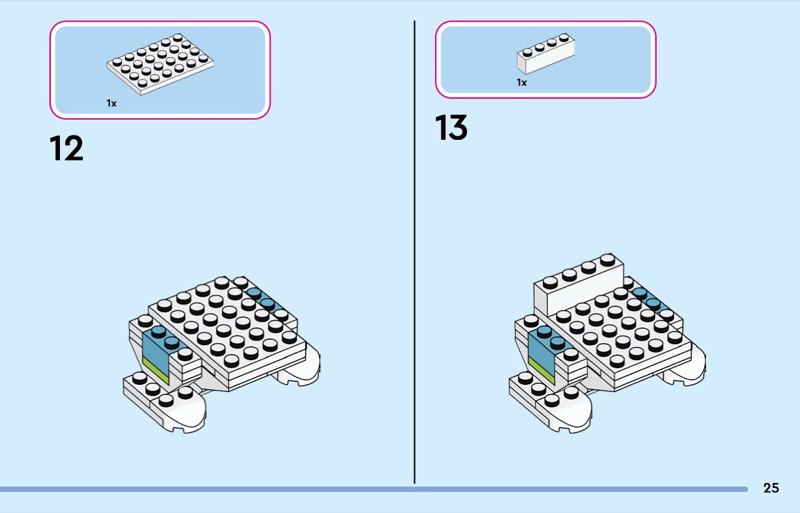 1x

12

1x

13

25