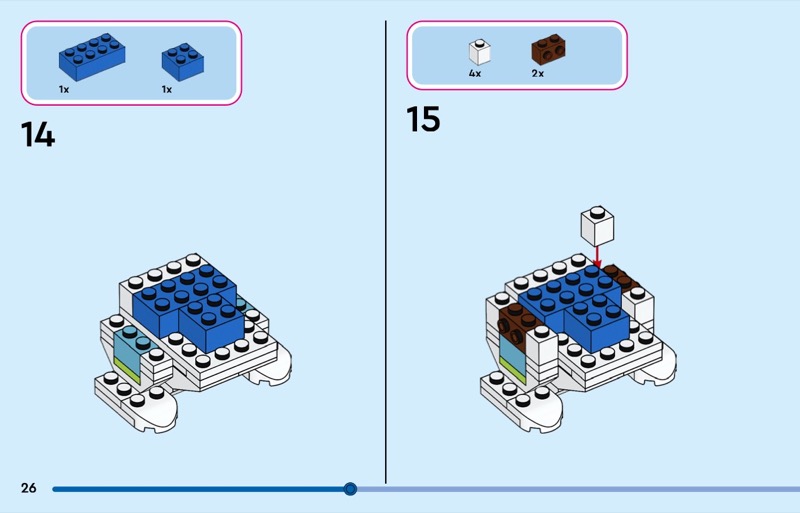 1x 1x

14

4x 2x

15

26