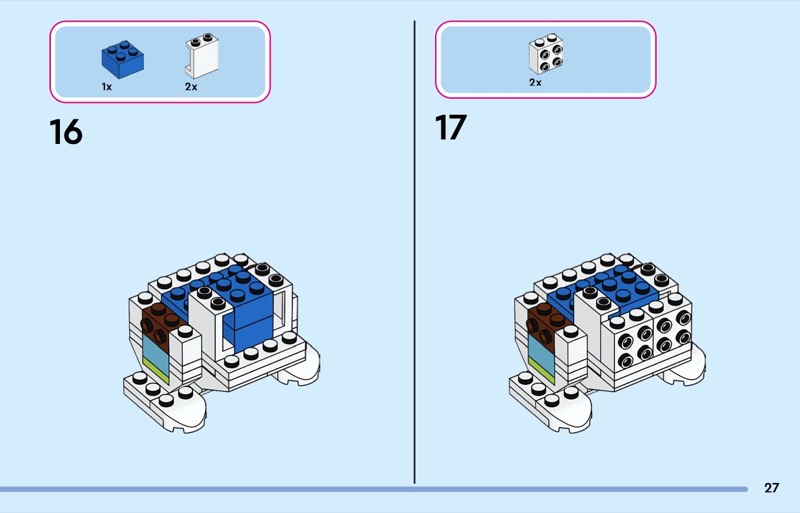 1x 2x

16

2x

17

27