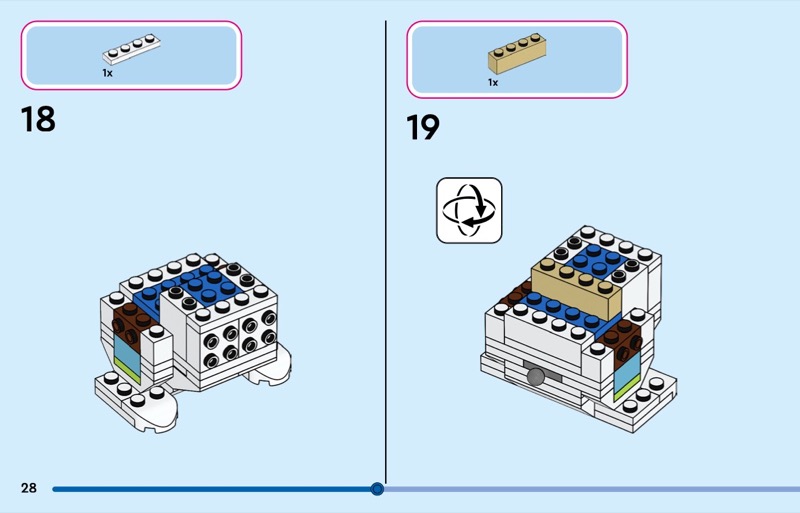 1x

18

1x

19

28