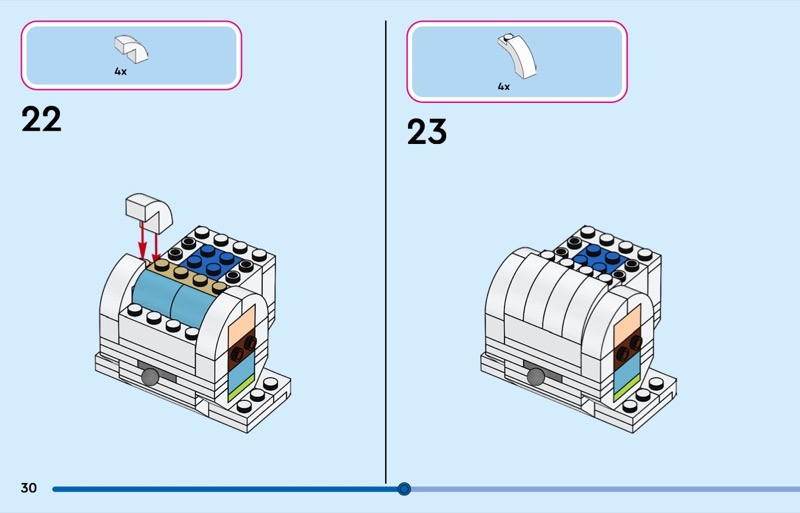 4x

22

4x

23

30