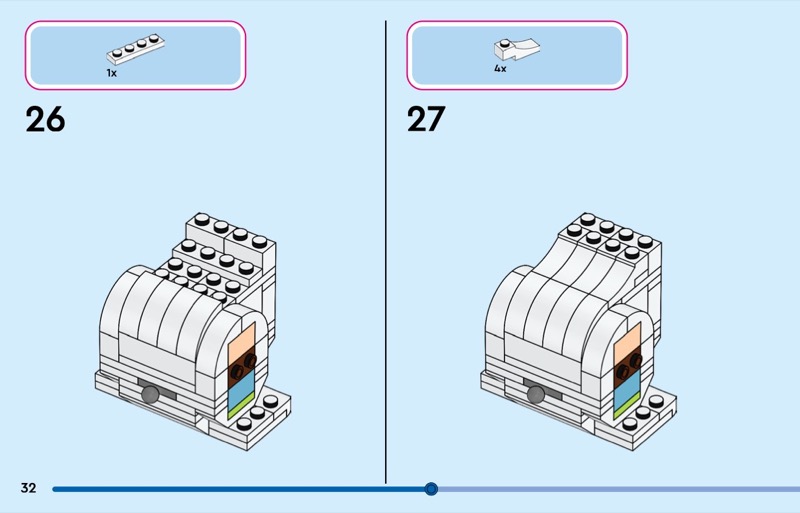 1x

26

4x

27

32