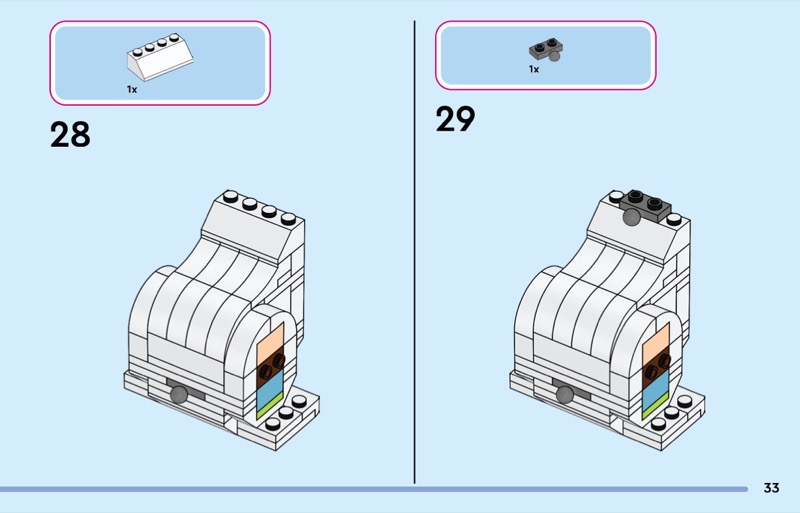 1x

28

1x

29

33