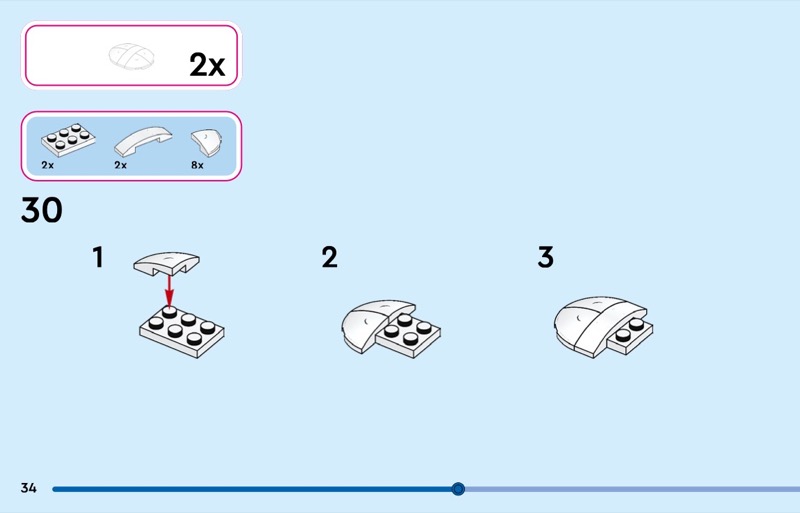 2x

2x
2x
8x

30

1

2

3

34