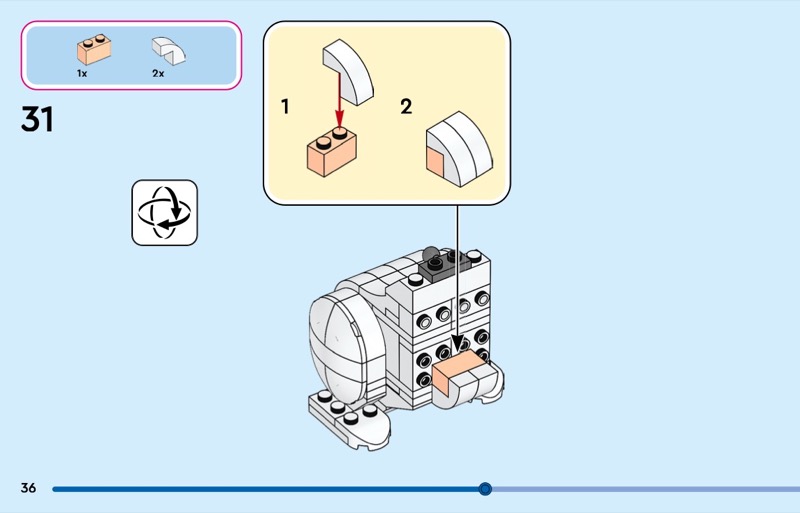 1x
2x

31

1
2

36