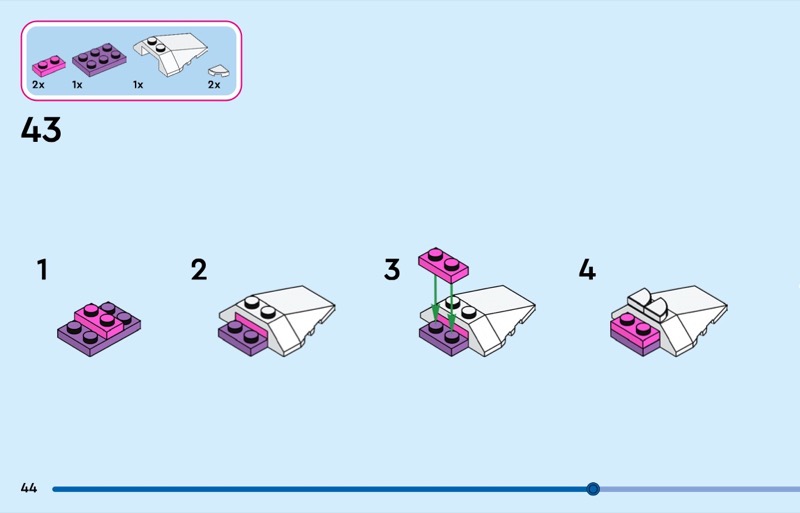 2x 1x 1x 2x

43

1

2

3

4

44