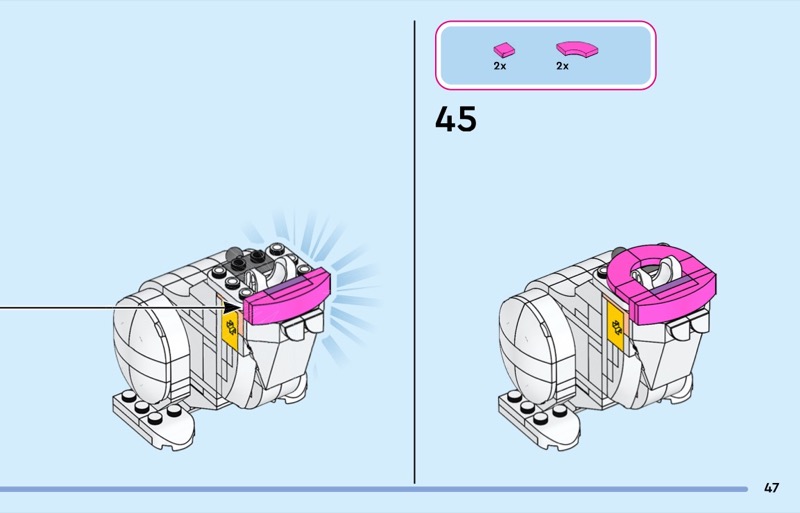 2x

2x

45

47