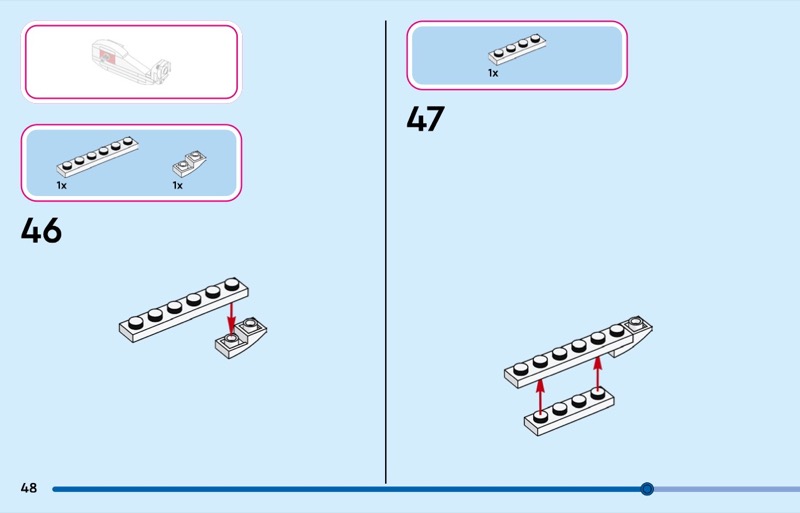 1x
1x

46

1x

47

48