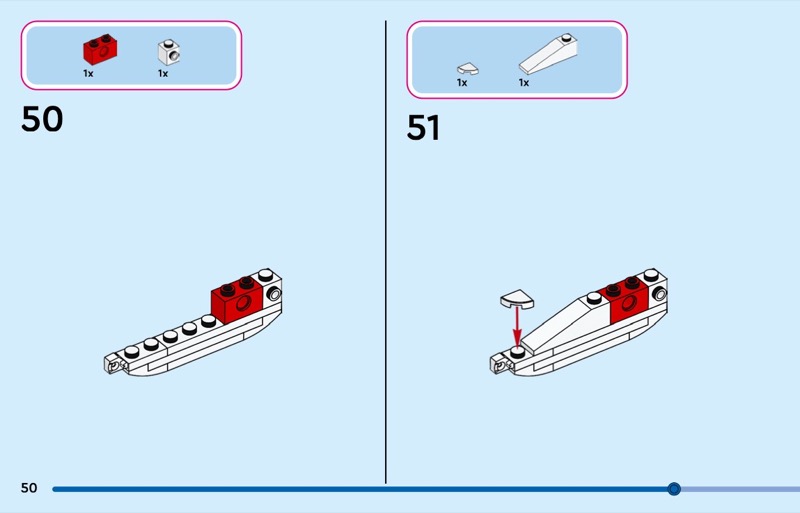 1x 1x

50

1x 1x

51

50