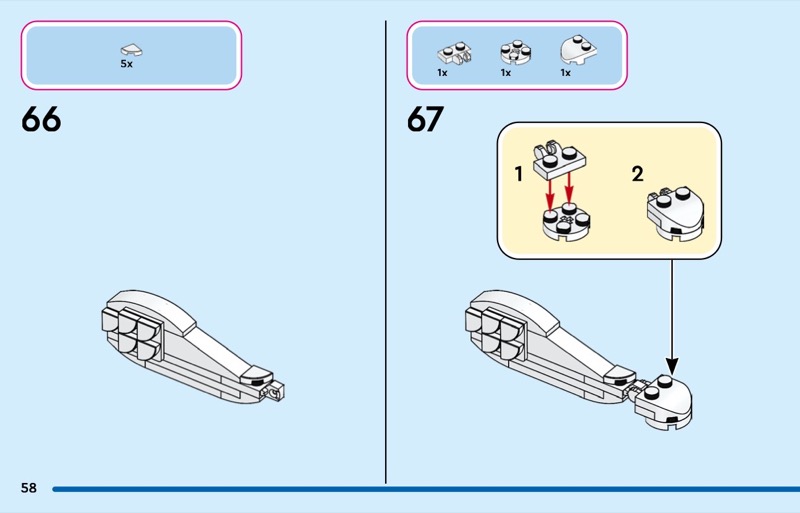 5x

66

1x 1x 1x

67

1

2

58