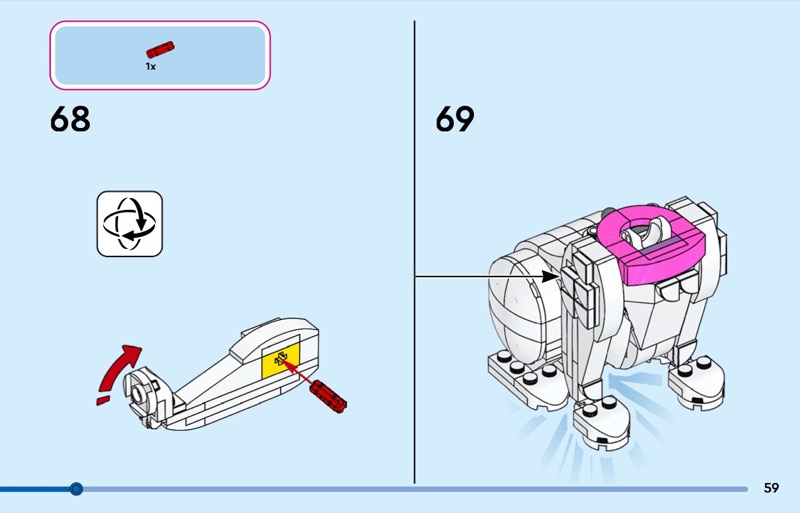 1x

68

69

59