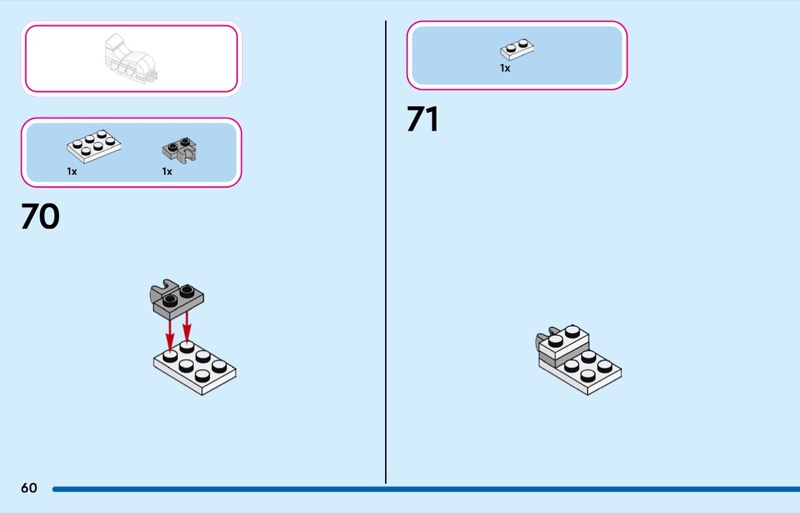 1x

1x

70

1x

71

60