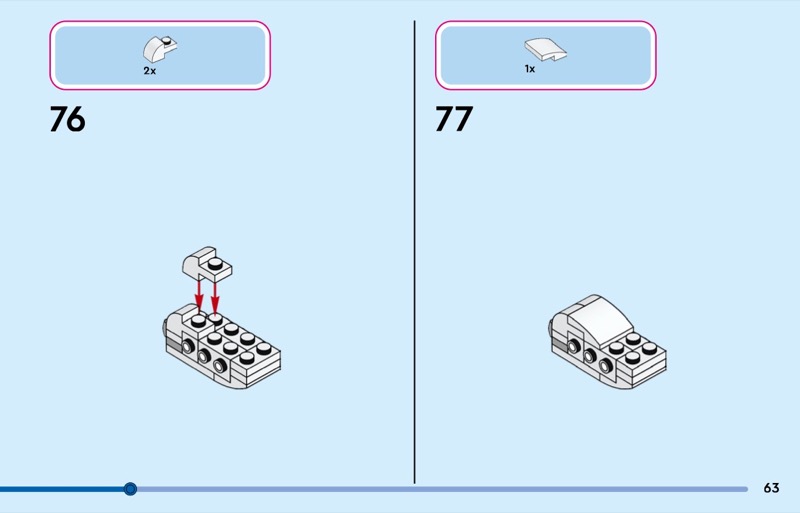 2x

76

1x

77

63