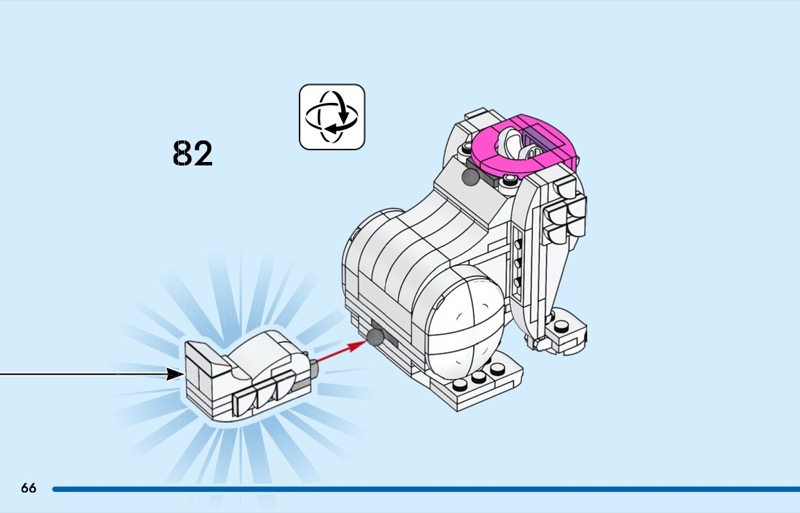 82

66