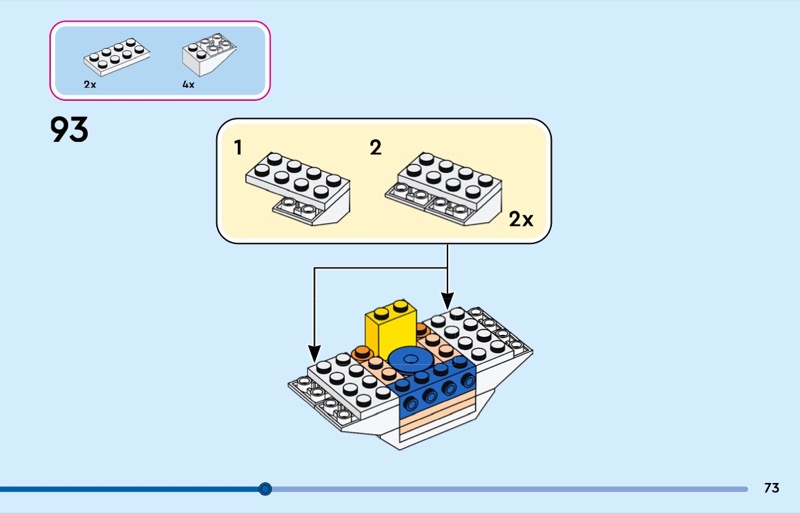 2x 4x

93

1 2

2x

73