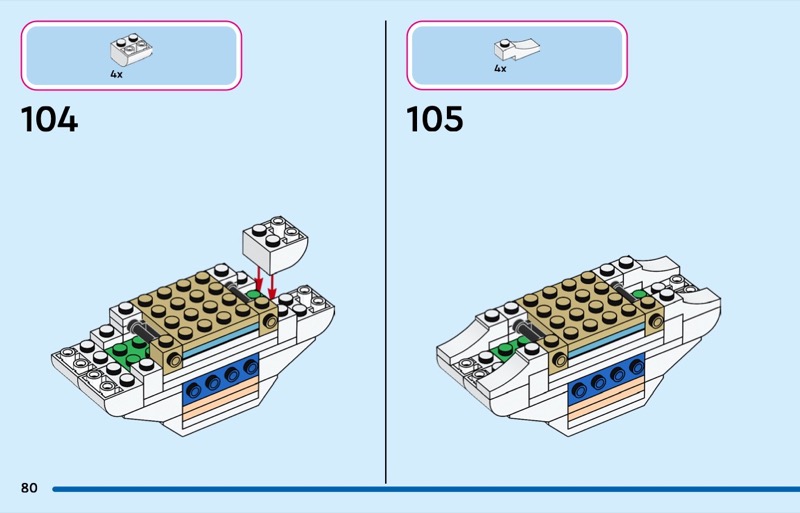 4x

104

4x

105

80