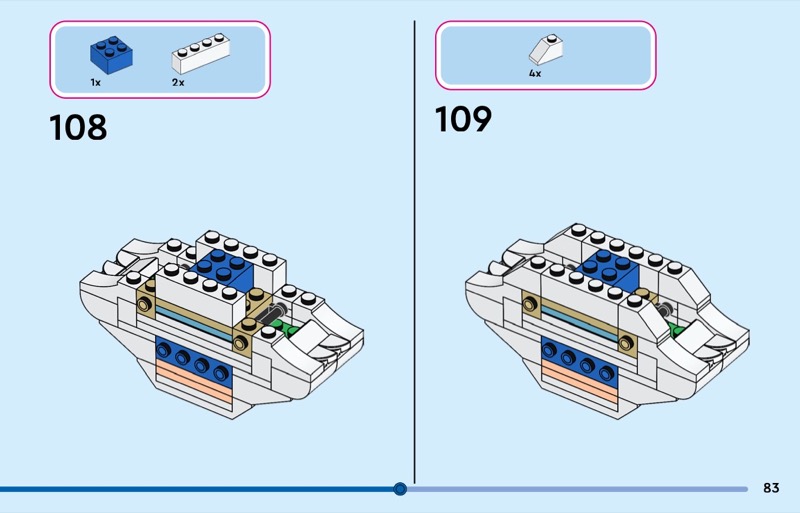 1x 2x

108

4x

109

83