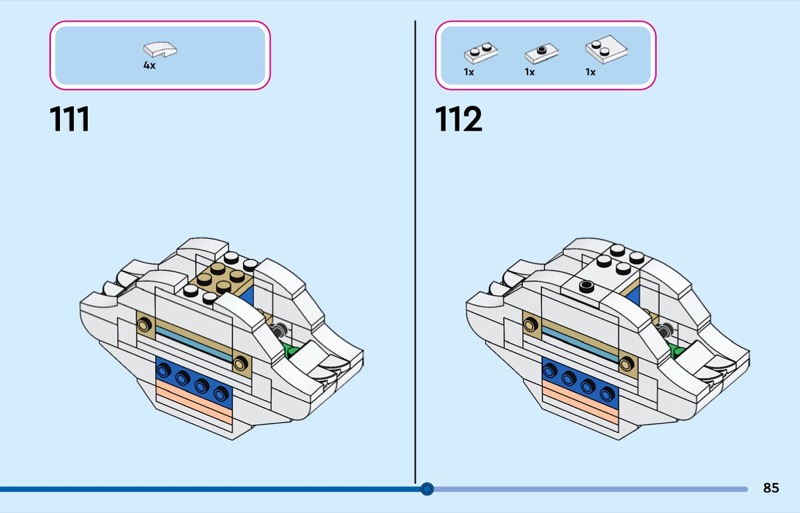 4x

111

1x 1x 1x

112

85