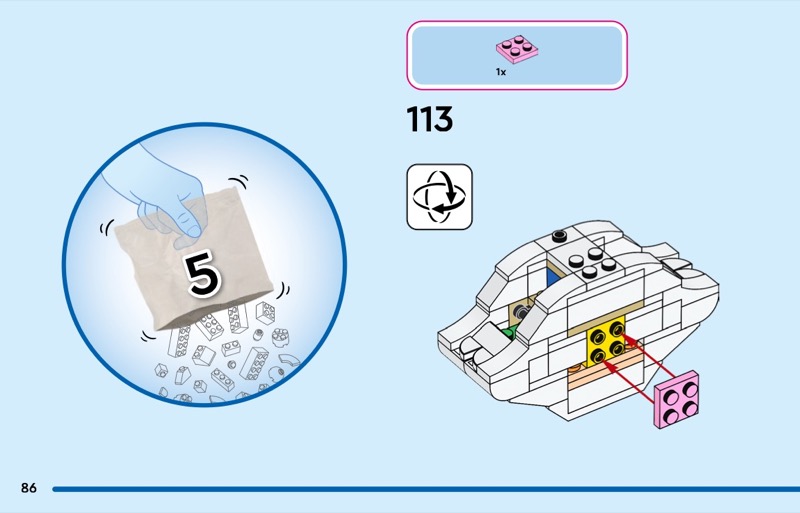 5

1x

113

86