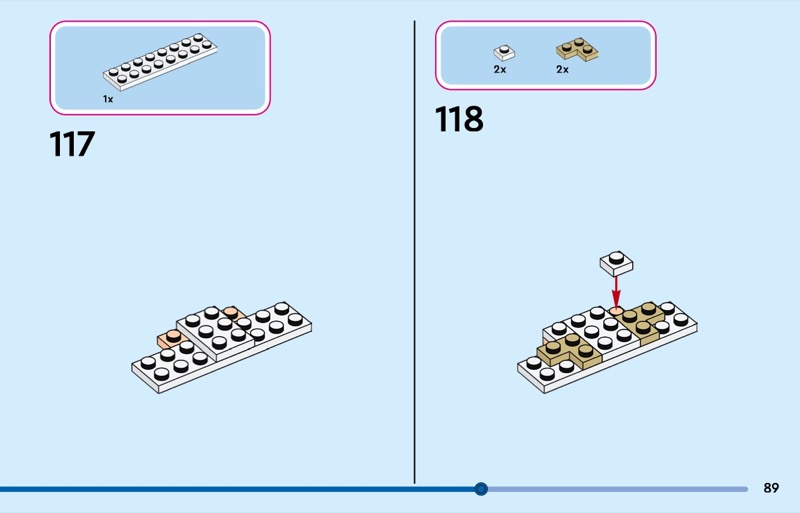 1x

117

2x 2x

118

89