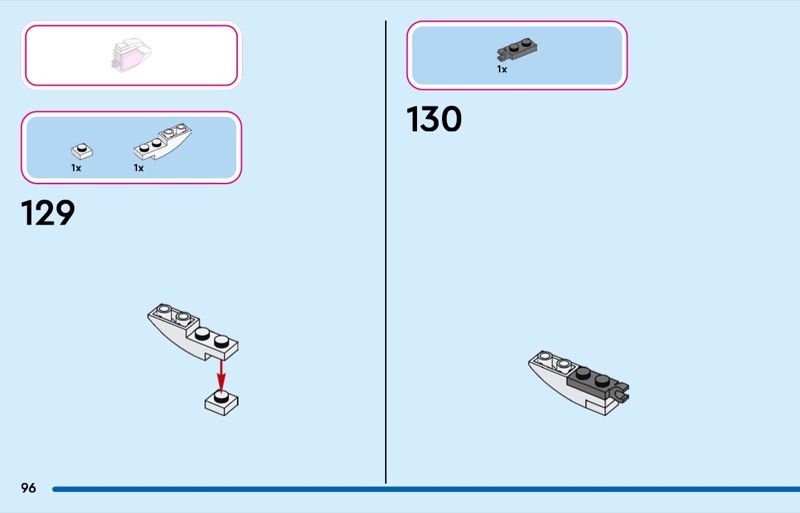 1x 1x

129

1x

130

96