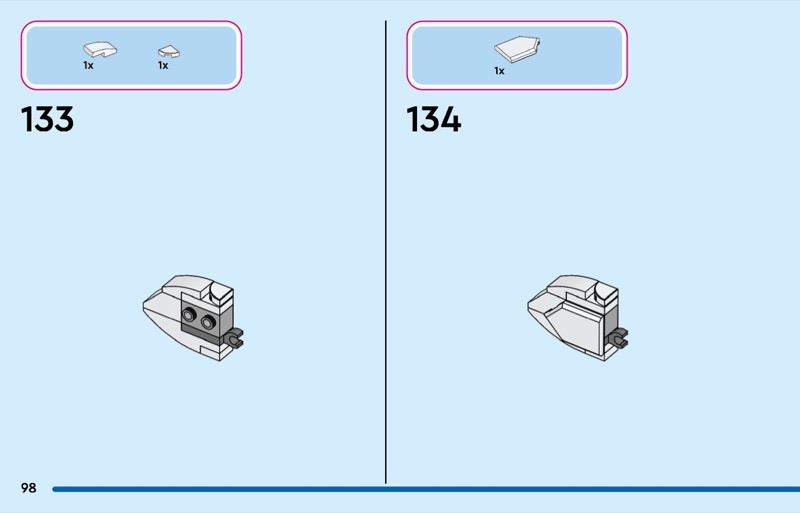 1x 1x

133

1x

134

98