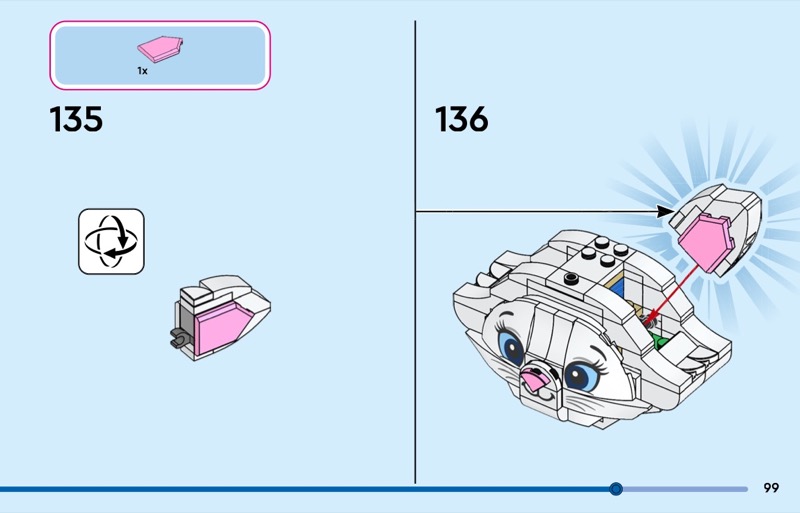 1x

135

136

99