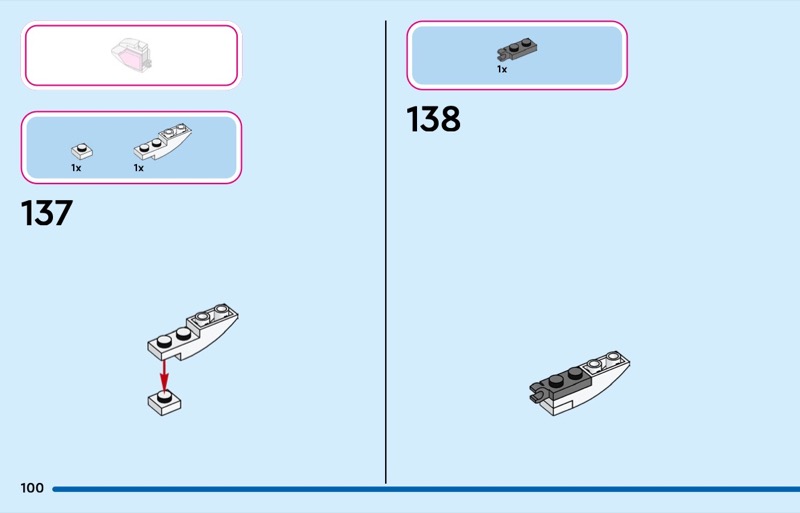 1x 1x

137

1x

138

100