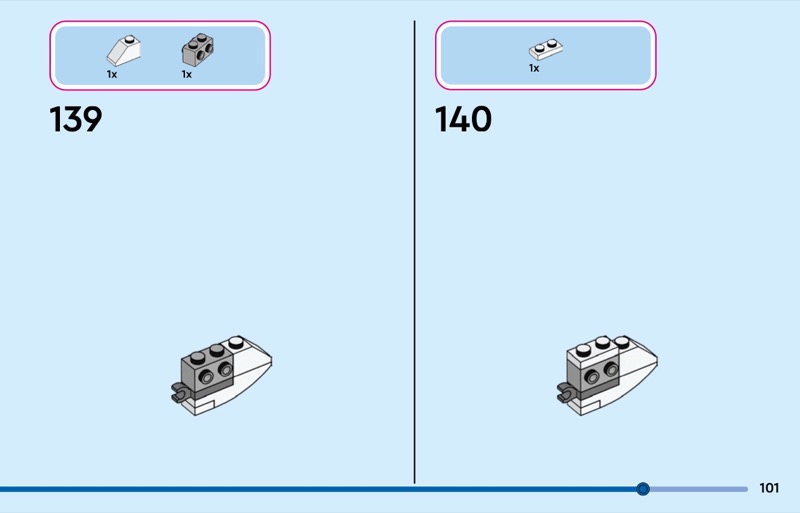 1x 1x

139

1x

140

101